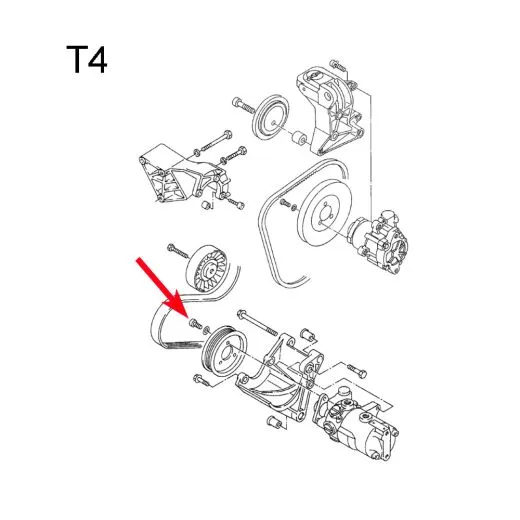 T4