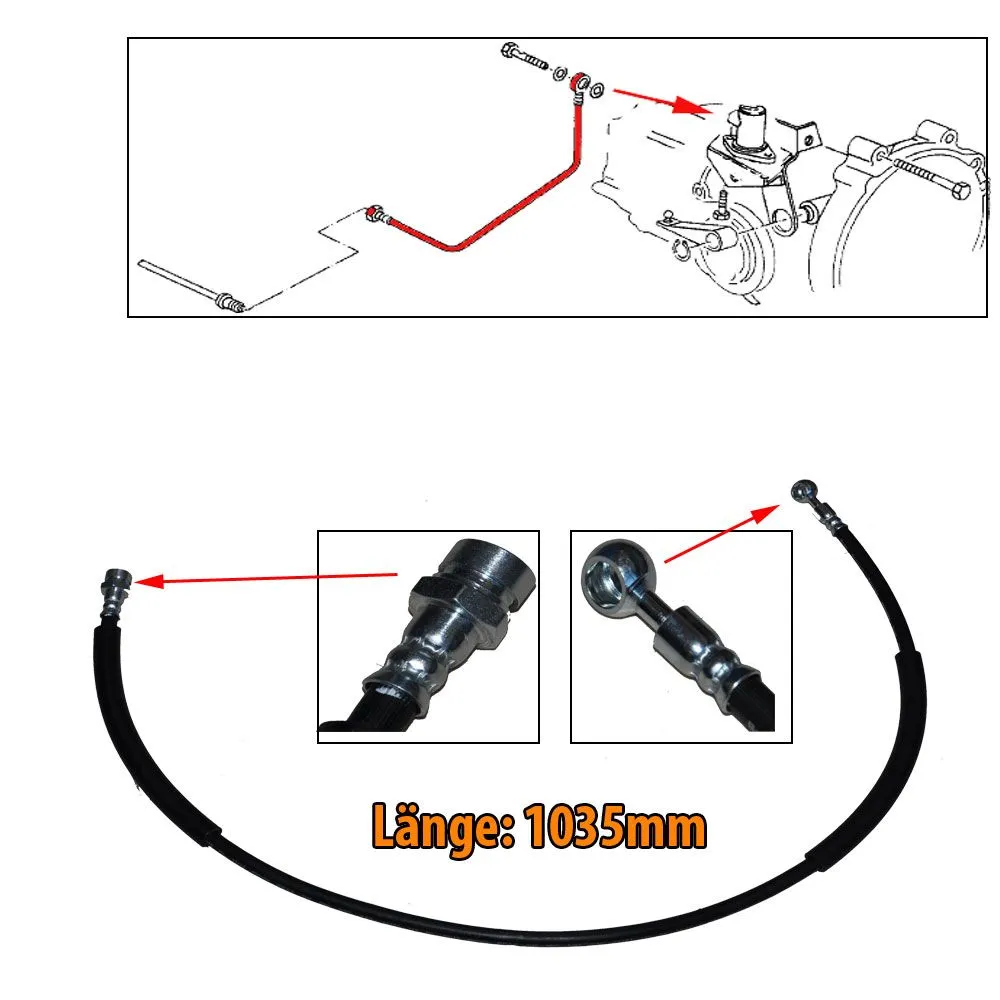 Länge: 1035mm