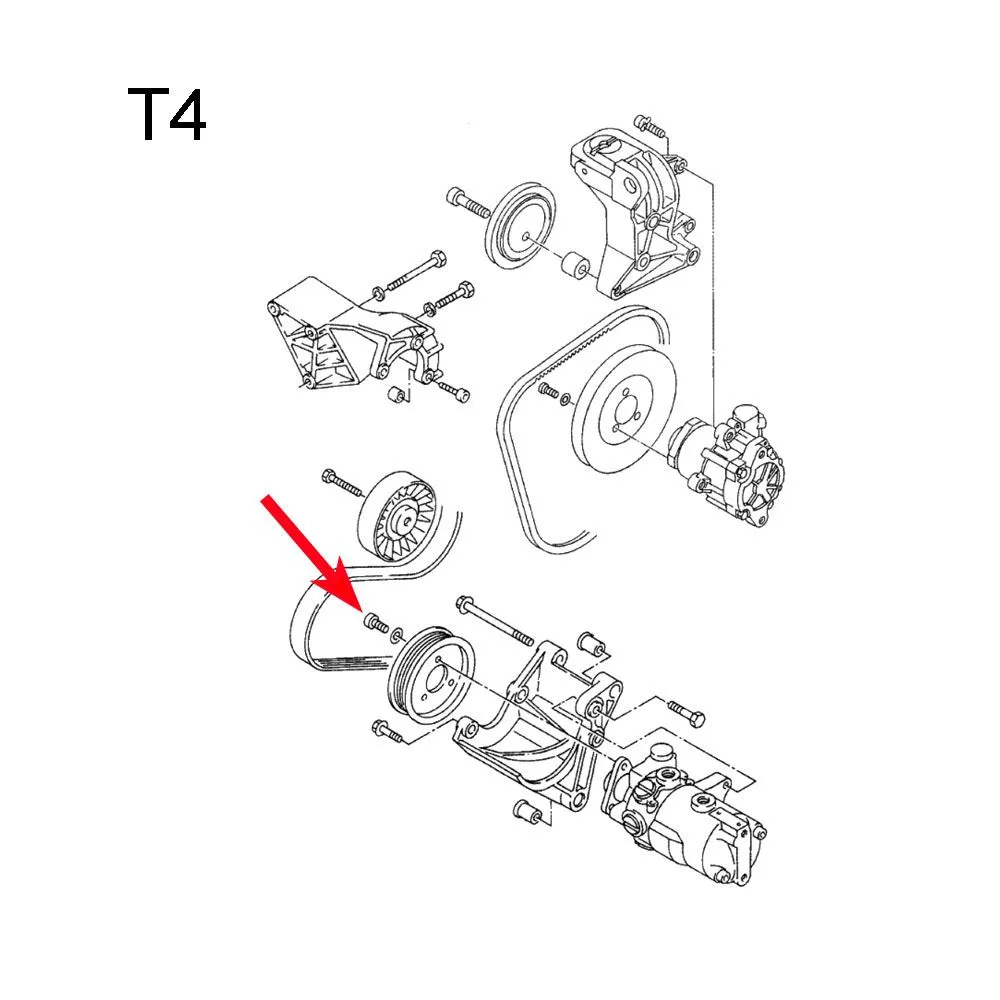 T4