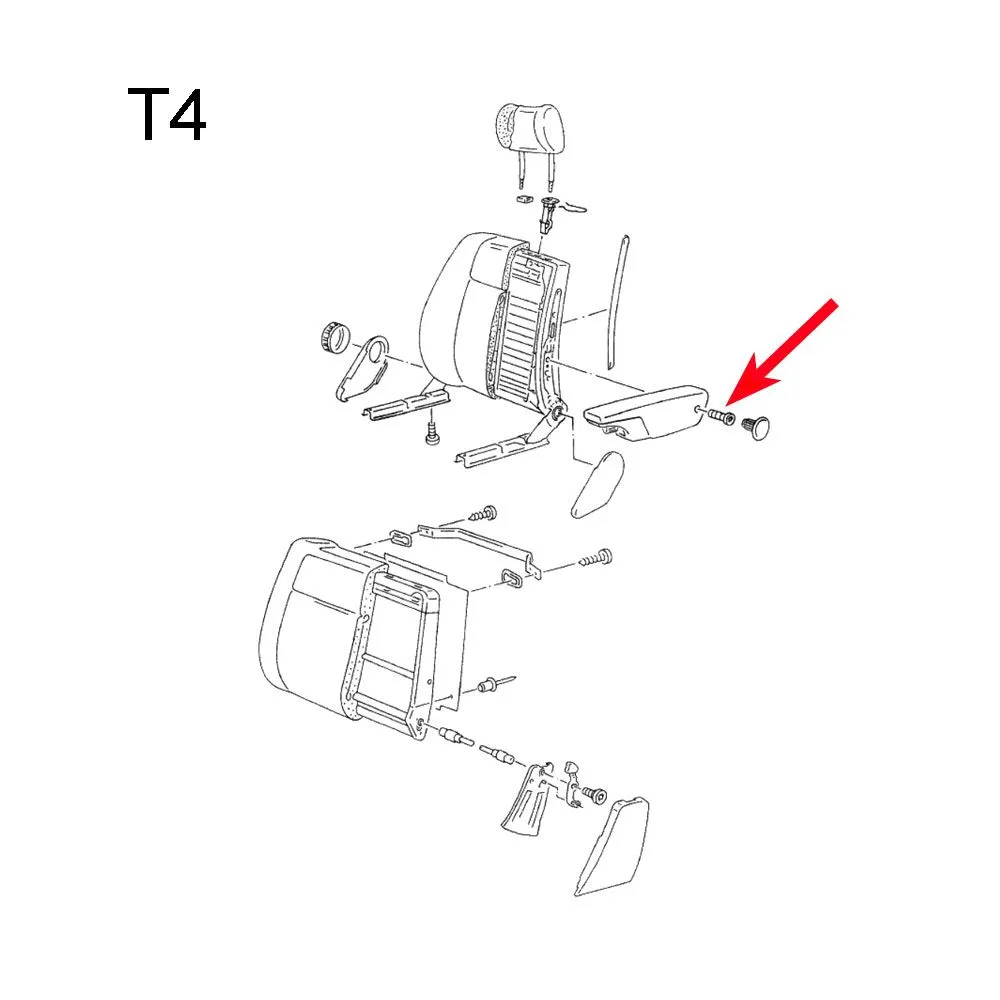 T4