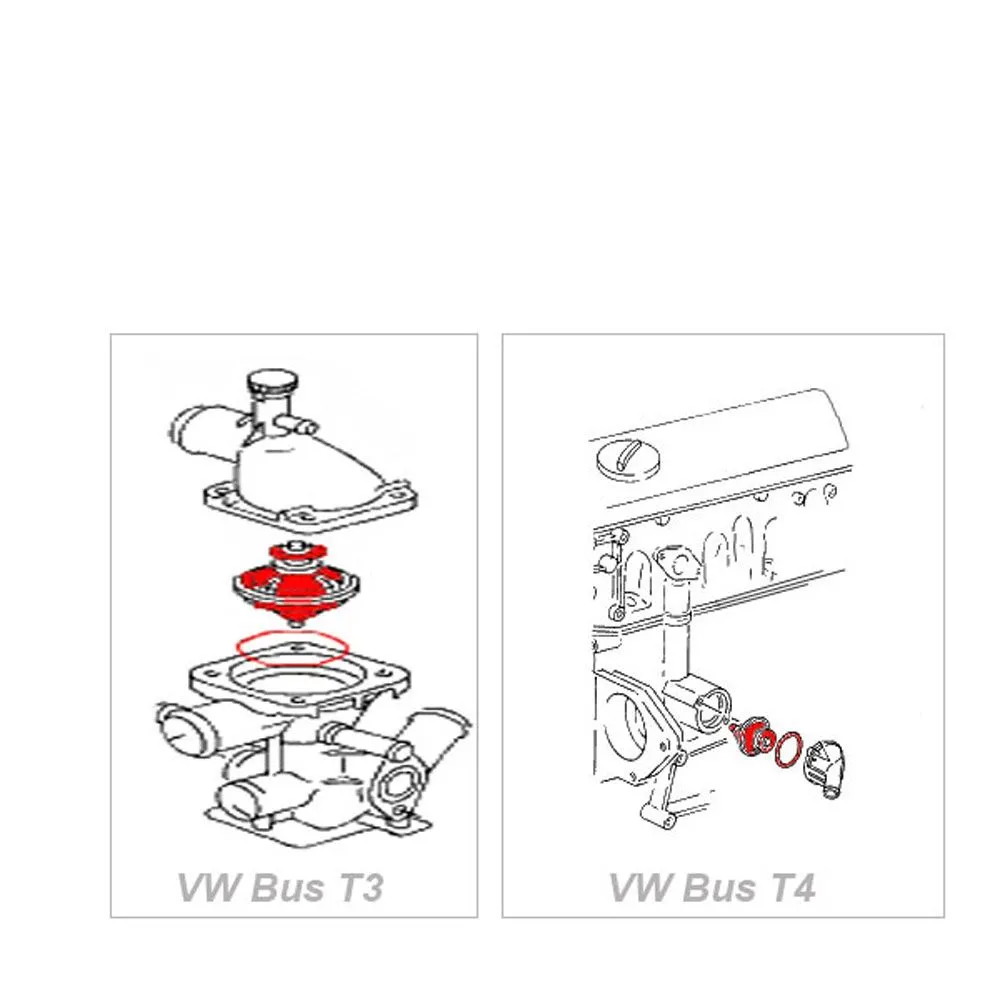 VW Bus T3

VW Bus T4